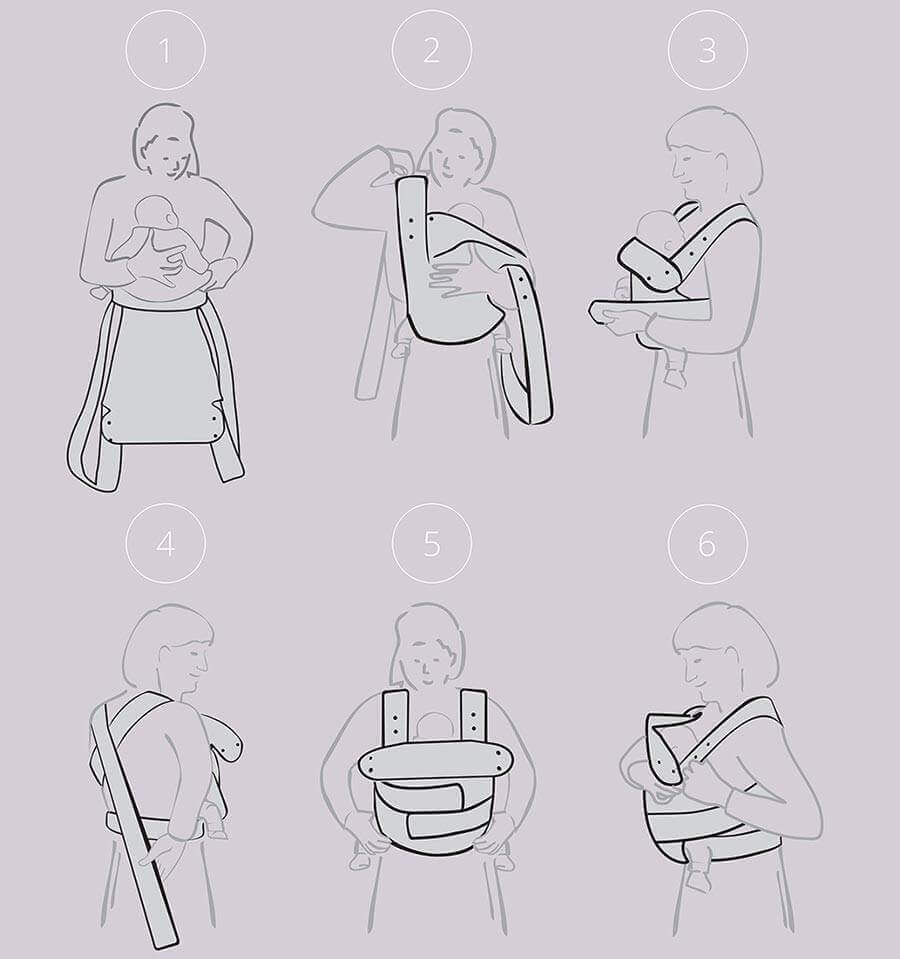 1

2

3

4

5

6